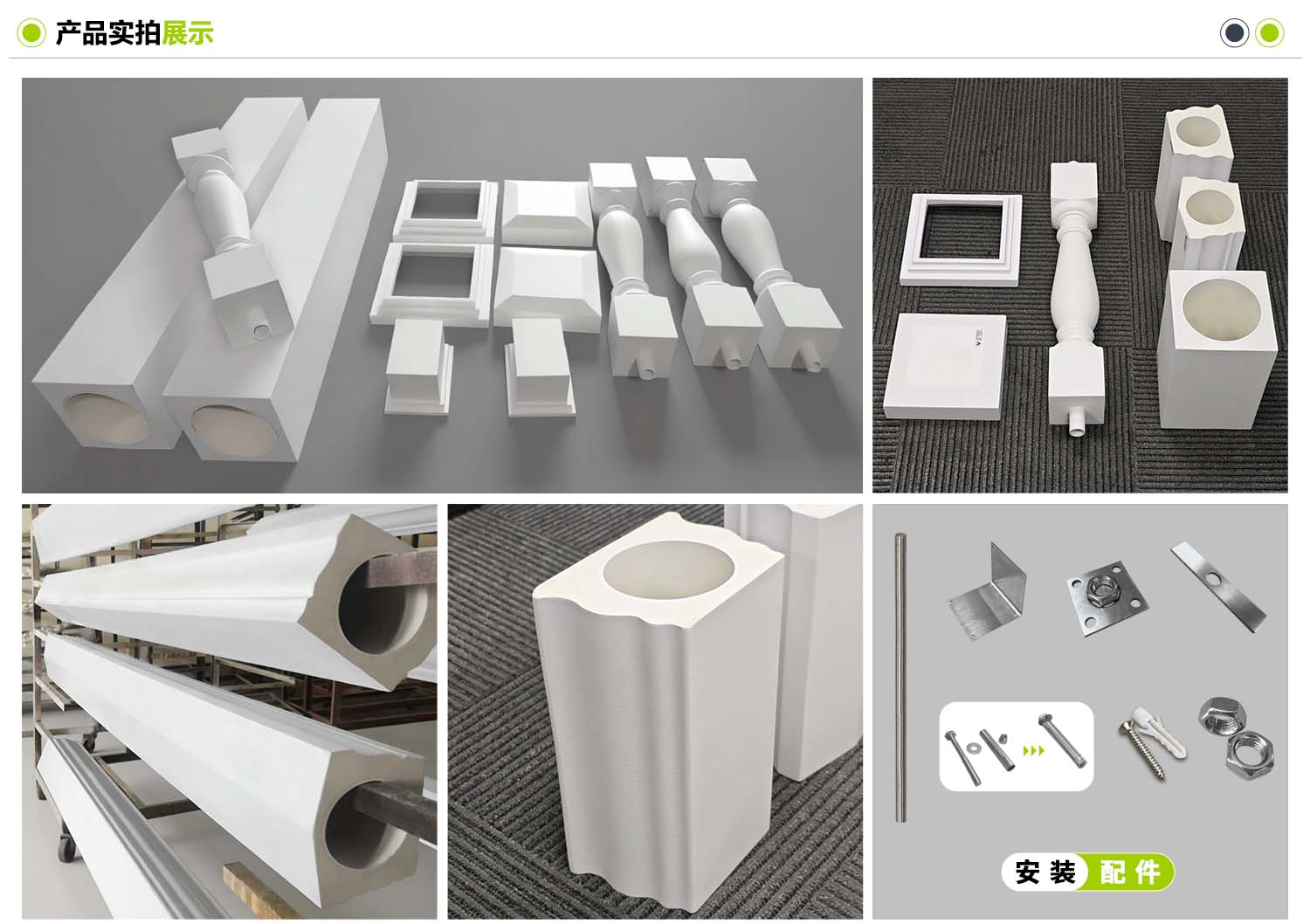 产品实拍展示

安装配件