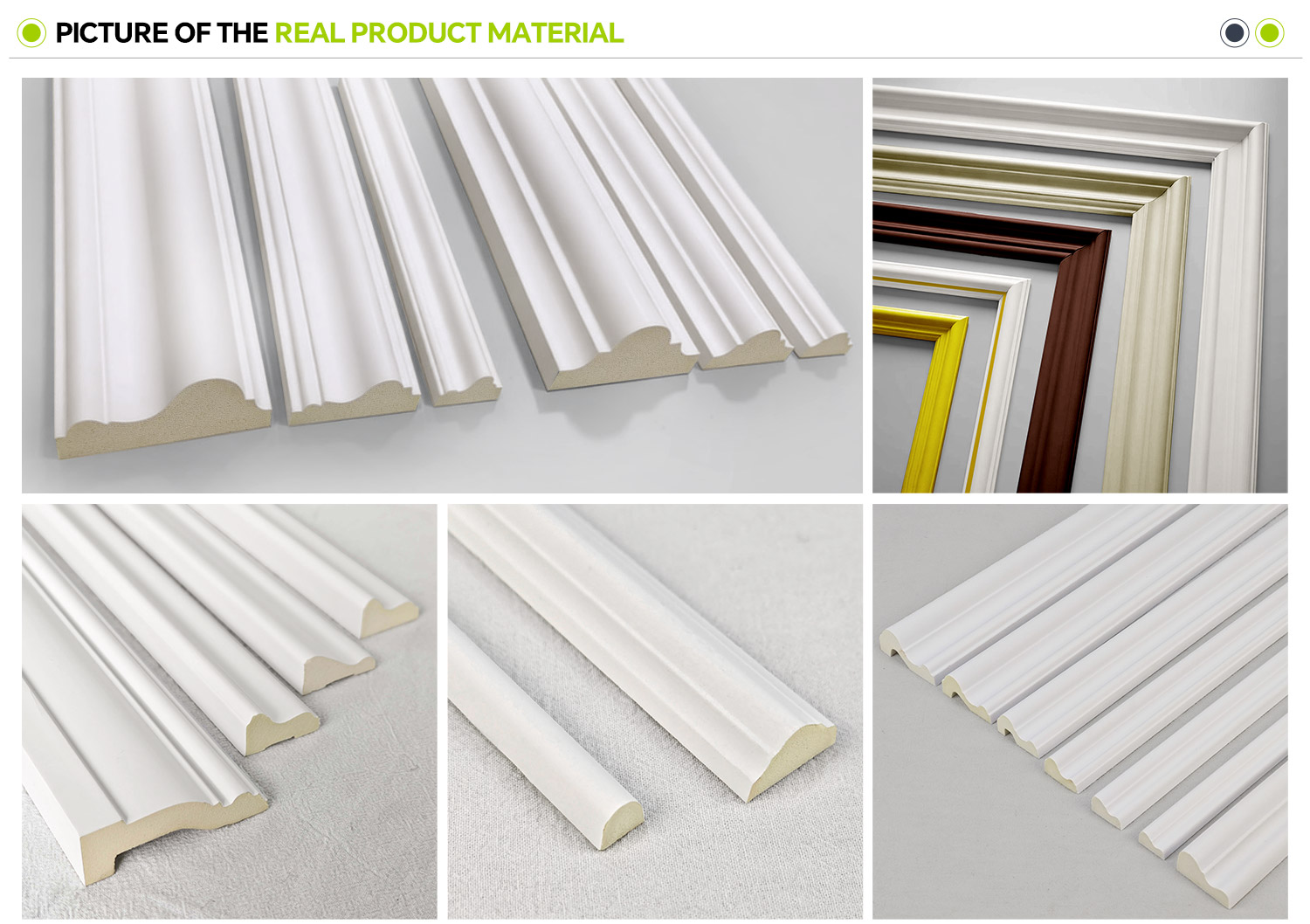 PICTURE OF THE REAL PRODUCT MATERIAL